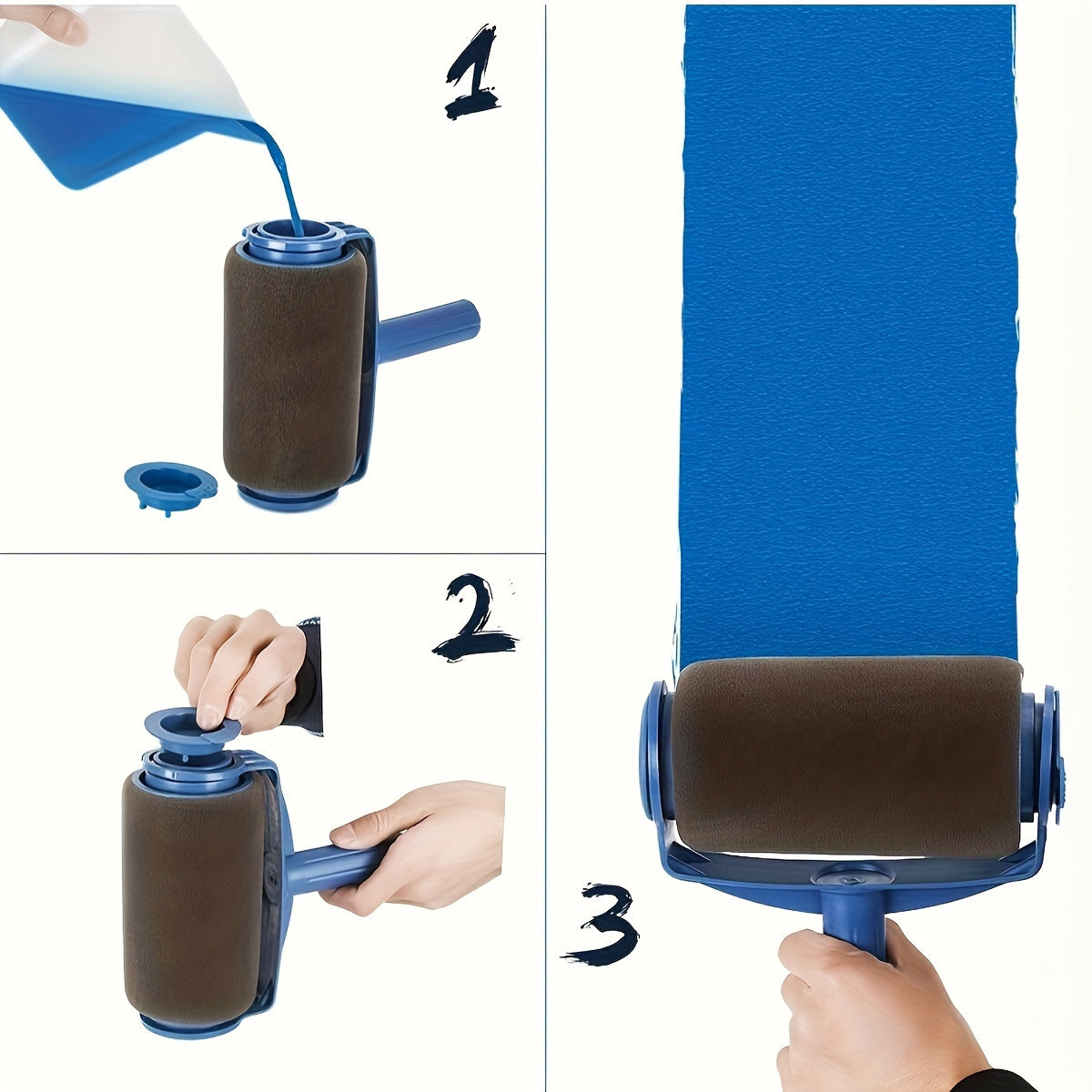 1

2

3