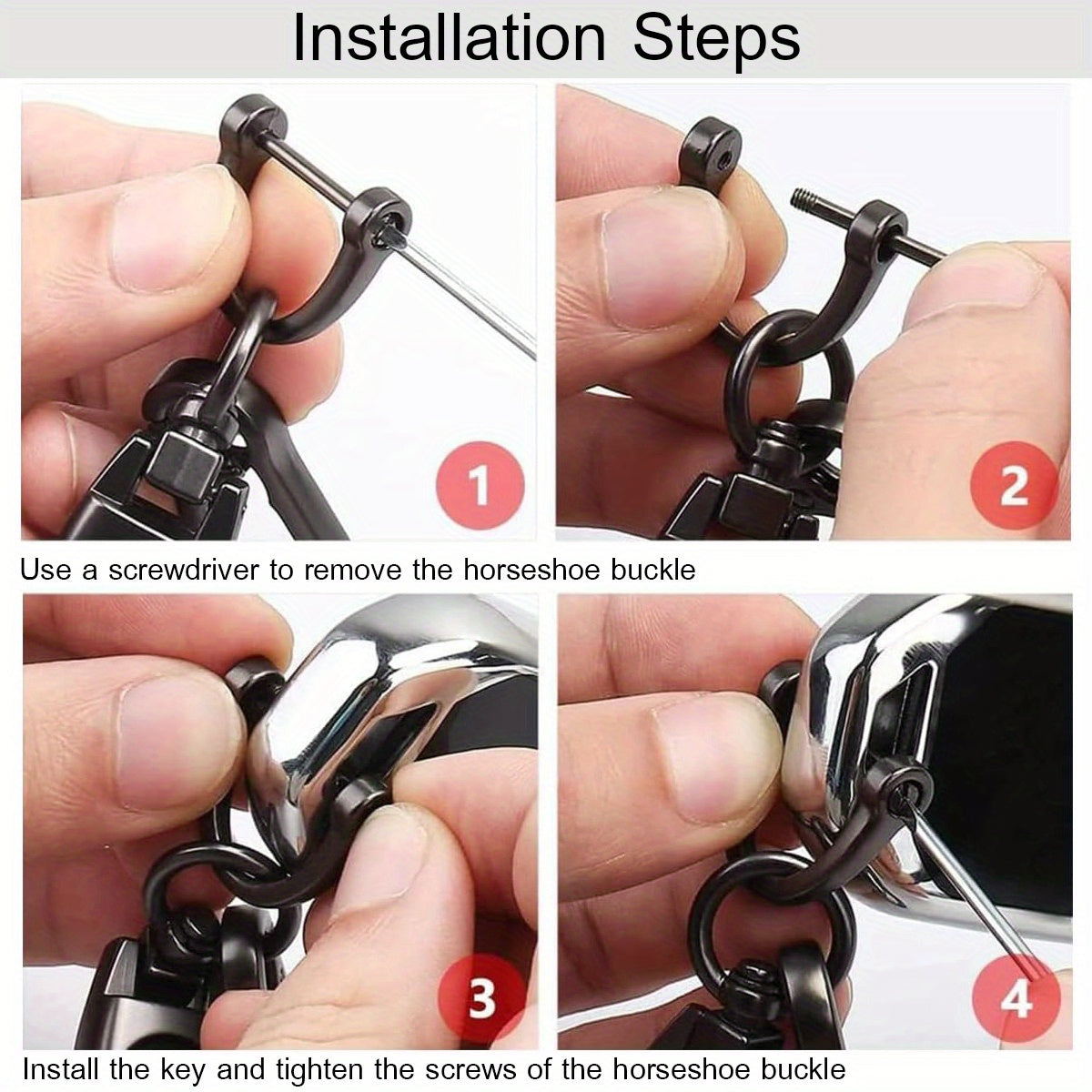 Installation Steps

1

2

Use a screwdriver to remove the horseshoe buckle

3

4

Install the key and tighten the screws of the horseshoe buckle