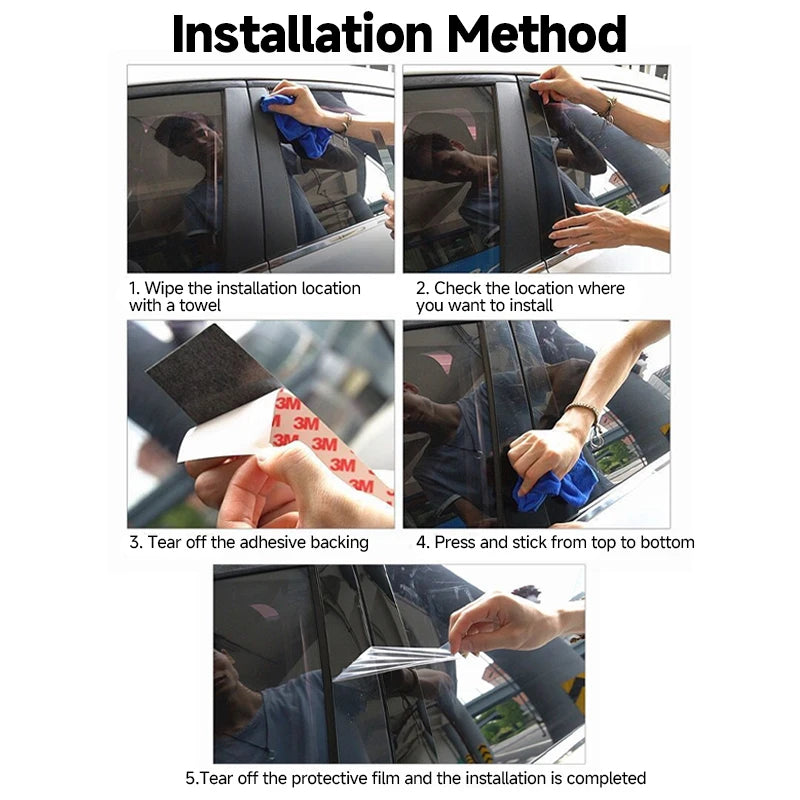 Installation Method

1. Wipe the installation location with a towel

2. Check the location where you want to install

3M 3M 3M 3M 3M 3M

3. Tear off the adhesive backing

4. Press and stick from top to bottom

5.Tear off the protective film and the installation is completed