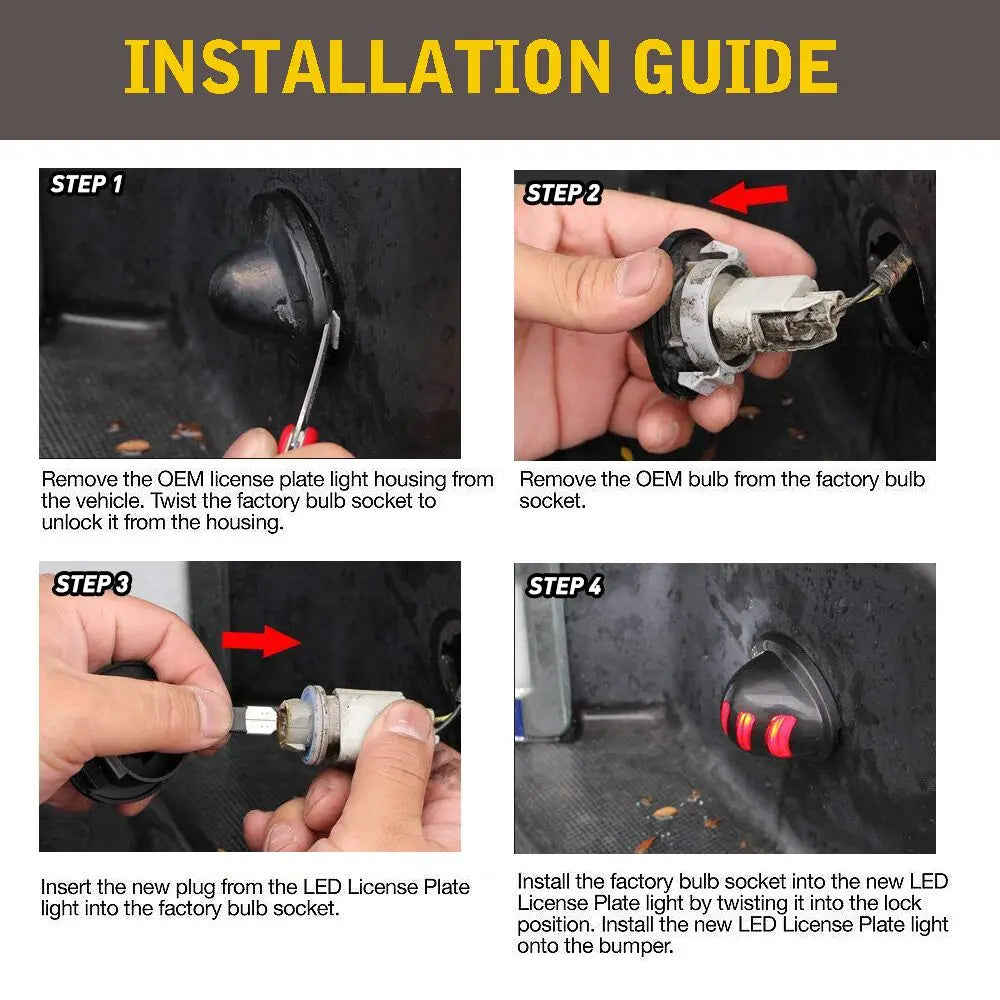 INSTALLATION GUIDE

STEP 1

Remove the OEM license plate light housing from the vehicle. Twist the factory bulb socket to unlock it from the housing.

STEP 2

Remove the OEM bulb from the factory bulb socket.

STEP 3

Insert the new plug from the LED License Plate light into the factory bulb socket.

STEP 4

Install the factory bulb socket into the new LED License Plate light by twisting it into the lock position. Install the new LED License Plate light onto the bumper.