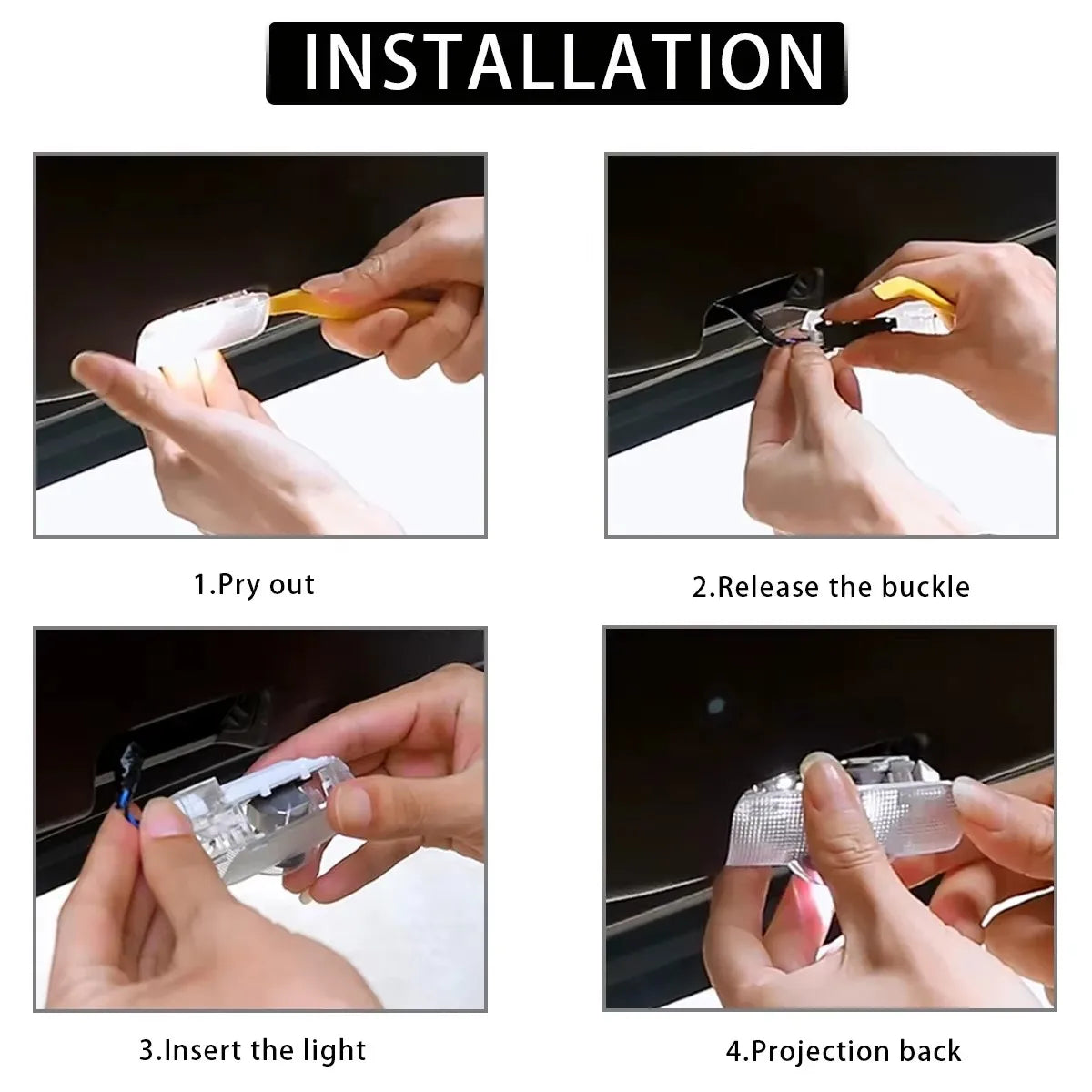 INSTALLATION

1.Pry out

2.Release the buckle

3.Insert the light

4.Projection back