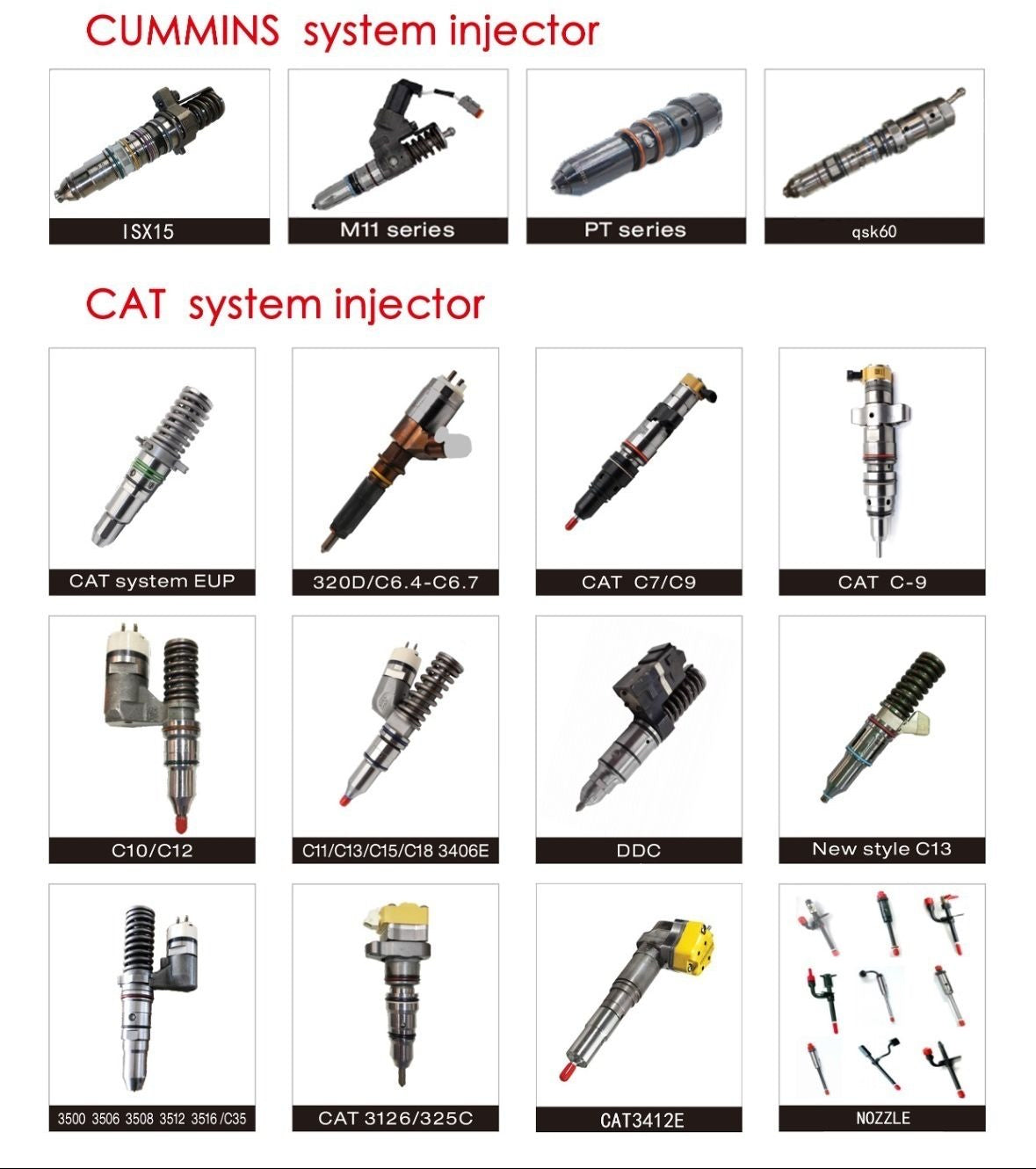 CUMMINS system injector

ISX15

M11 series

PT series

qsk60

CAT system injector

CAT system EUP

320D/C6.4-C6.7

CAT C7/C9

CAT C-9

C10/C12

C11/C13/C15/C18 3406E

DDC

New style C13

3500 3506 3508 3512 3516 /C35

CAT 3126/325C

CAT3412E

NOZZLE